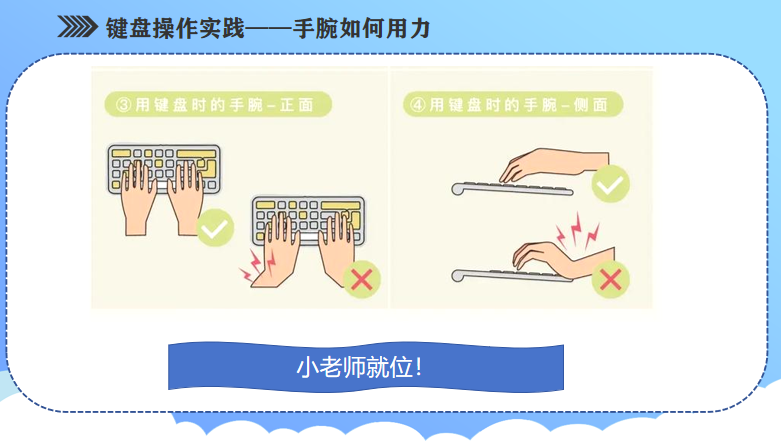 键盘操作实践——手腕如何用力

③用键盘时的手腕–正面

④用键盘时的手腕–侧面

小老师就位！